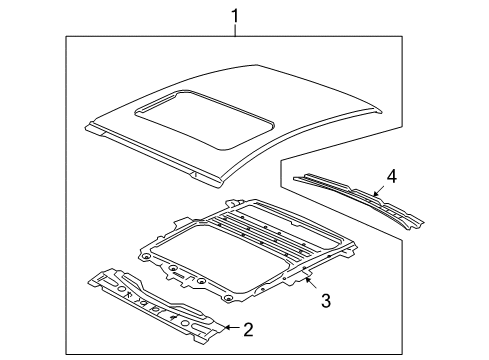 1
4
3
2