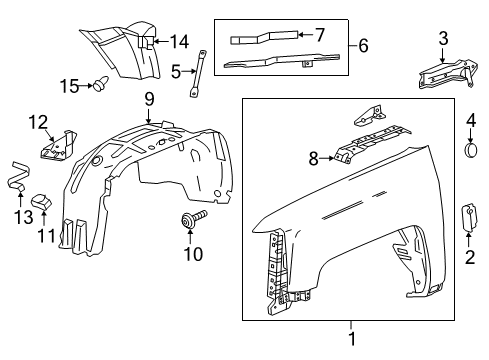 14
7
6
3
5
15
9
12
4
8
13
11
10
2
1