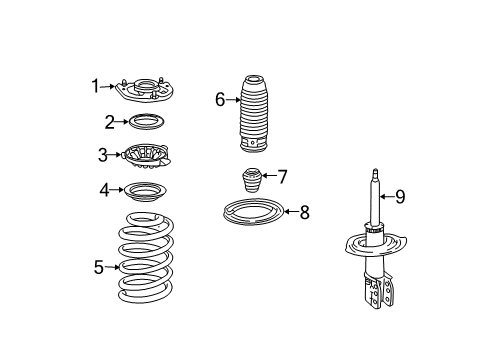 1
2
3
4
5
6
7
8
9