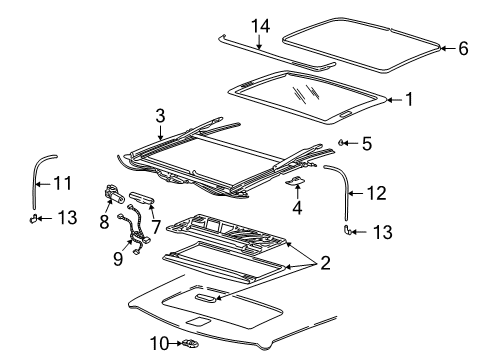 14
6
1
3
5
11
12
4
8
7
13
13
9
2
10