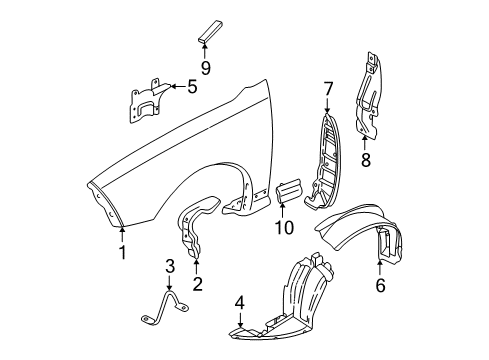 9
5
7
8
10
1
3
2
6
4