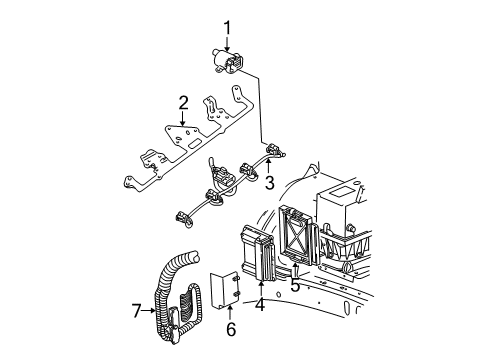 1
2
3
5
4
7
6