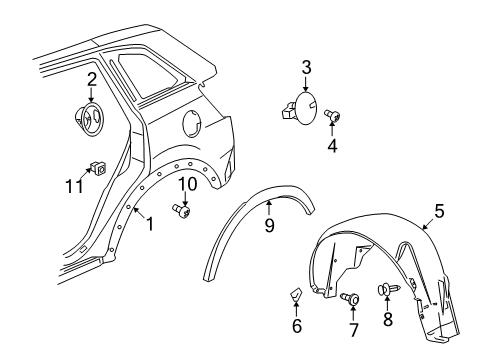 2
3
4
11
10
1
9
5
6
7
8