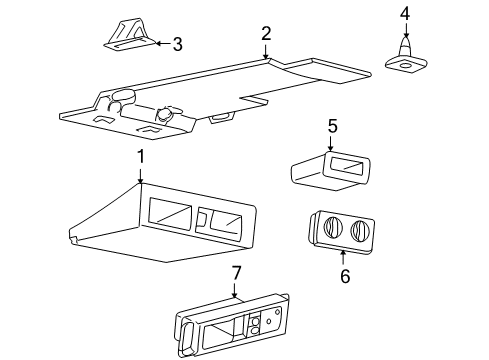 3
2
4
5
1
6
7