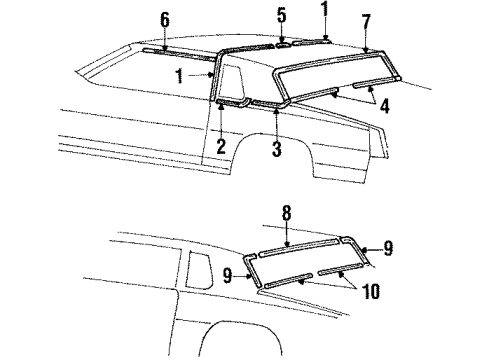 6
5
1
7
1
4
2
3
8
9
9
10