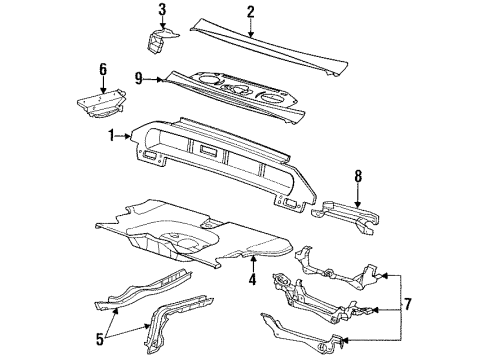 3
2
6
9
1
8
4
7
5