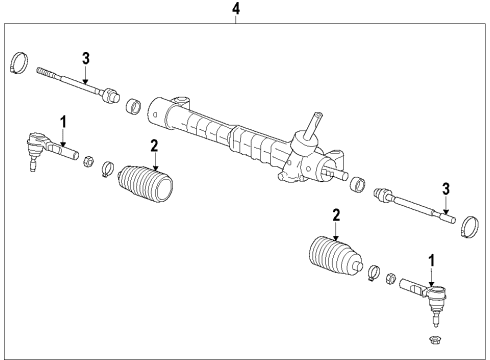 4
3
1
2
3
2
1