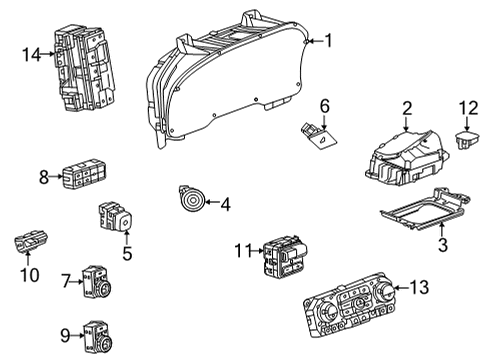 14
1
6
2
12
8
4
3
5
10
11
7
13
9