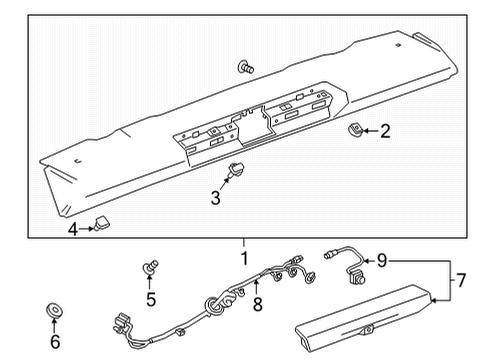 2
3
4
1
9
7
5
8
6