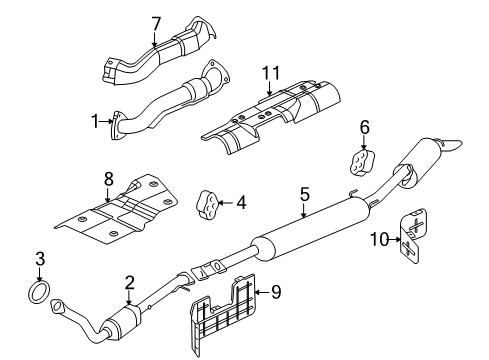 7
11
1
6
8
4
5
10
3
2
9