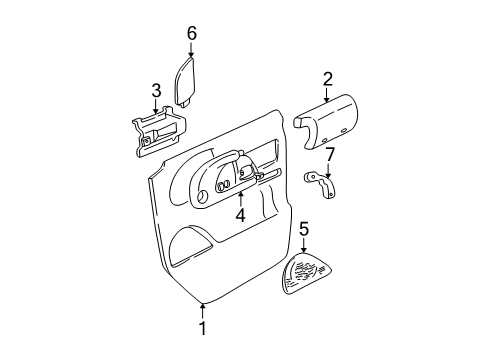 6
3
2
7
4
5
1