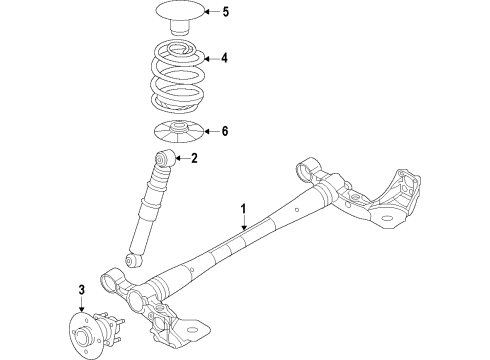 5
4
6
2
1
3