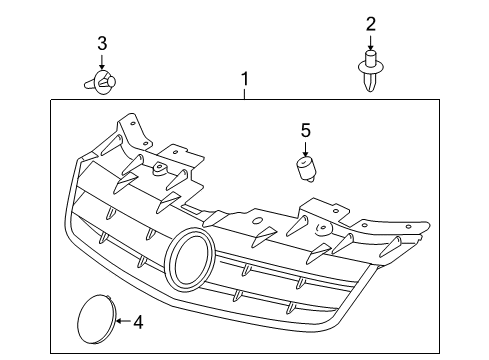 3
2
1
5
4