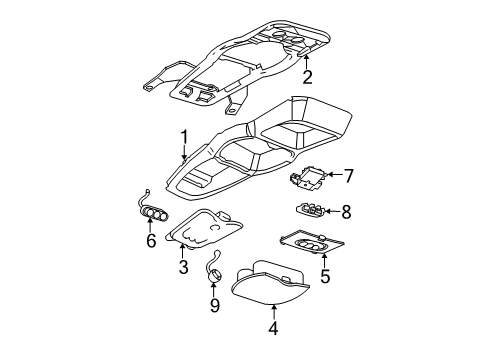 2
1
7
8
6
3
5
9
4