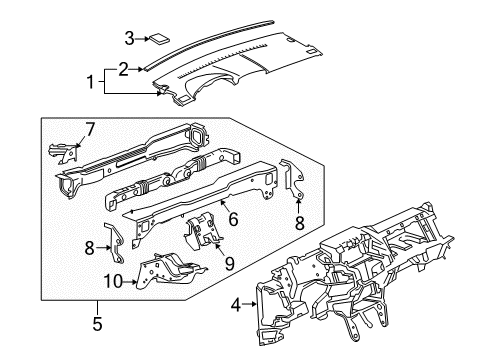 3
2
1
7
6
8
8
9
10
4
5