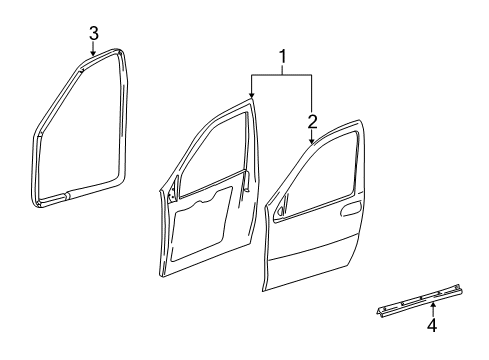 3
1
2
4