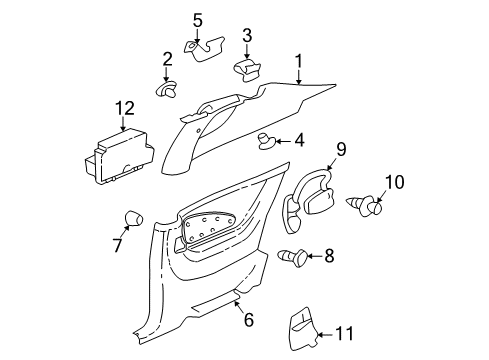 5
3
2
1
12
4
9
10
7
8
6
11