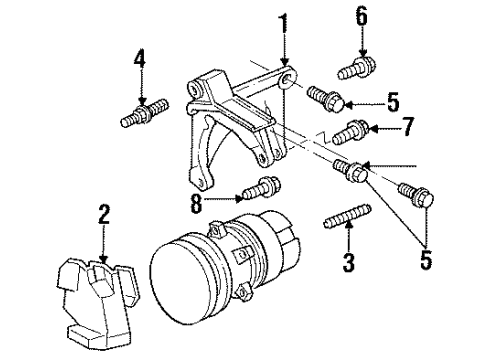 1
6
4
5
7
8
2
3
5