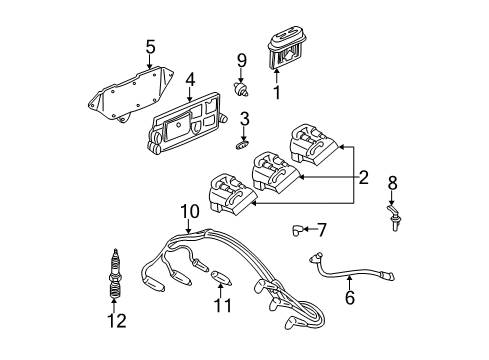 5
9
1
4
3
2
8
10
7
6
11
12