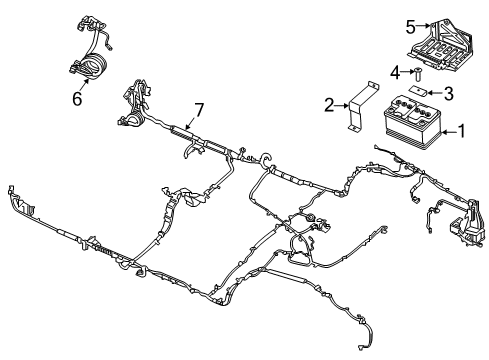 5
4
3
2
1
6
7