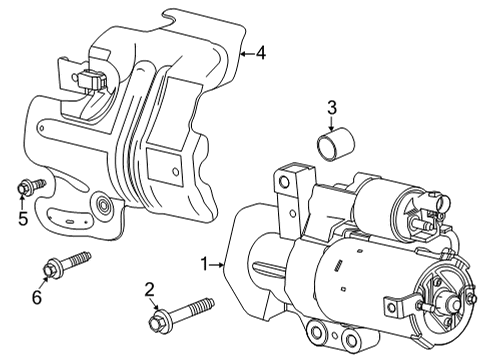 4
3
5
1
6
2