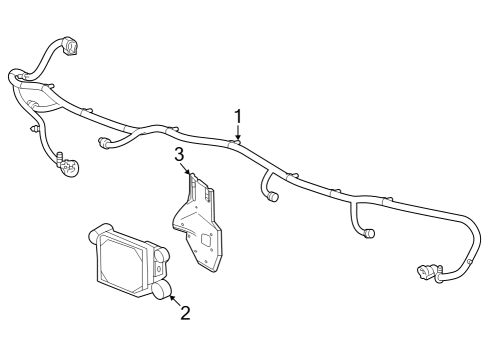 1
3
2