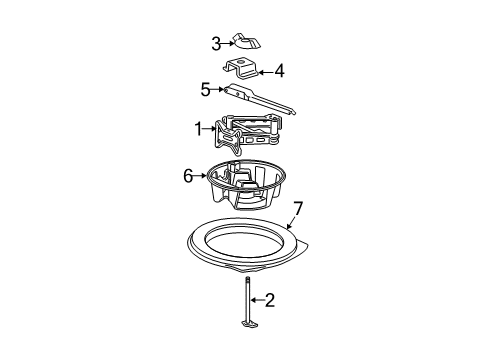 3
4
5
1
6
7
2