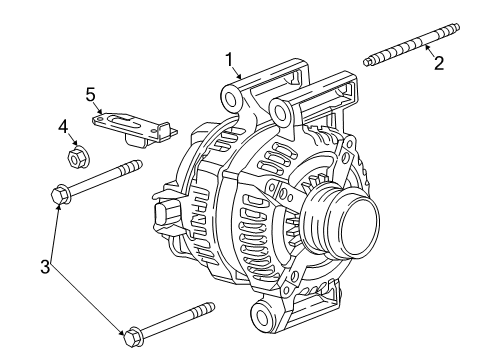 1
2
5
4
3