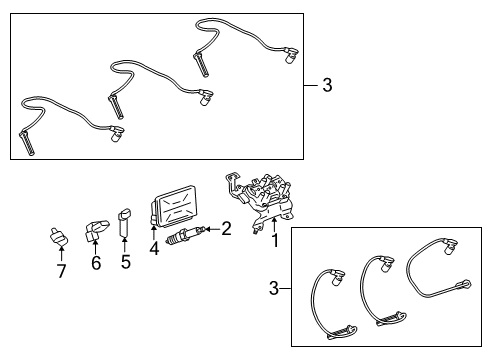 3

2

1

4

5

6

7

3