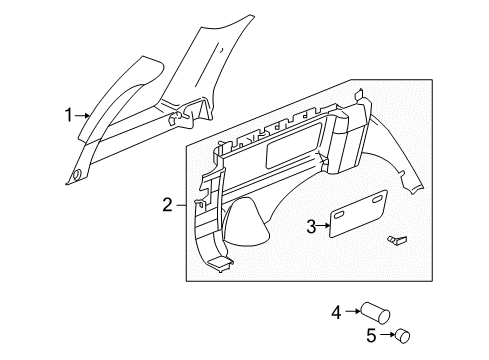 1
2
3
4
5