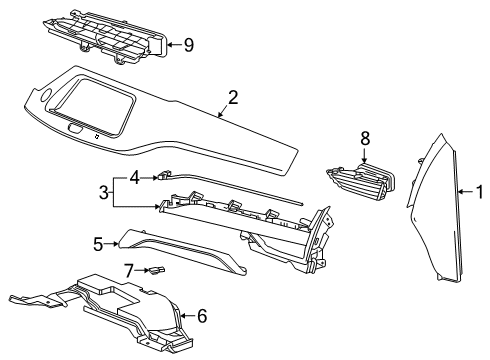 9
2
8
4
3
1
5
7
6