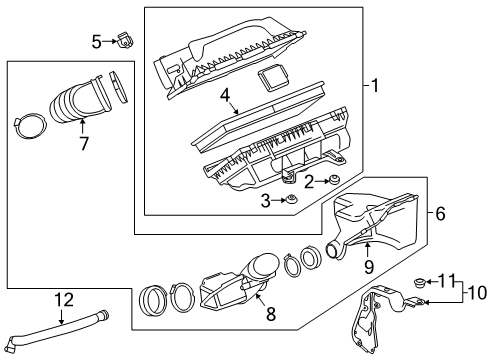 5
1
4
7
2
3
6
9
11
10
12
8