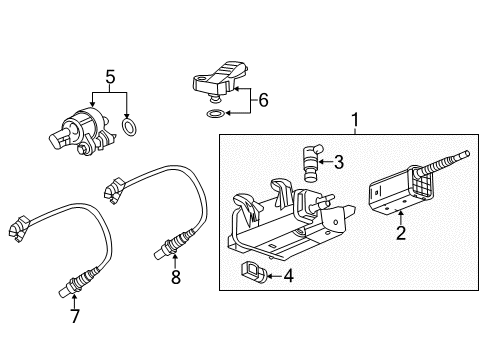 5
6
1
3
2
4
8
7