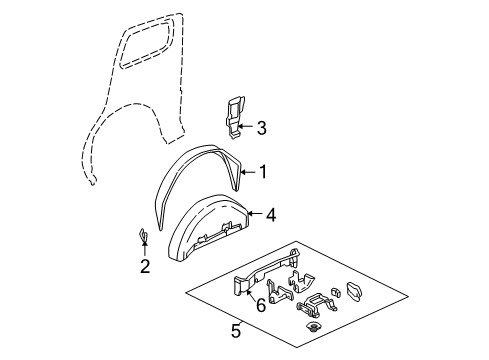 3
1
4
2
6
5