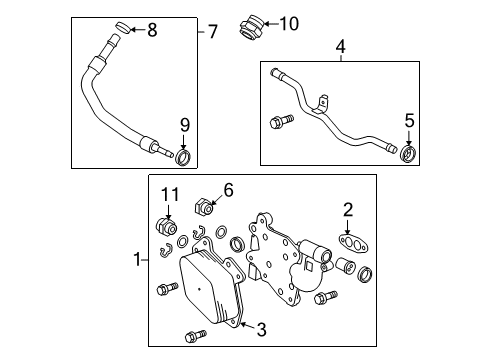 8
7
10
4
9
5
11
6
2
1
3