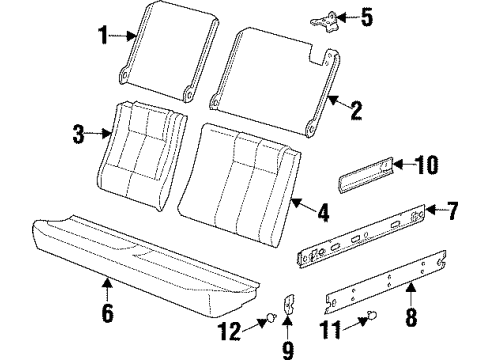 1
5
2
3
10
4
7
6
8
12
9
11