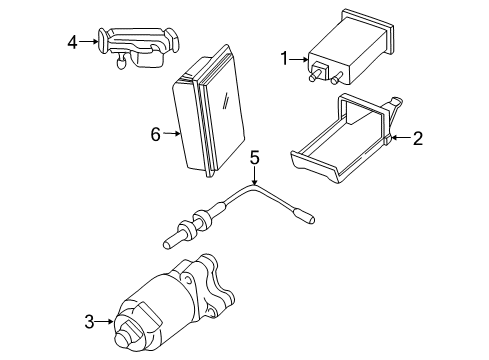 4
1
6
2
5
3