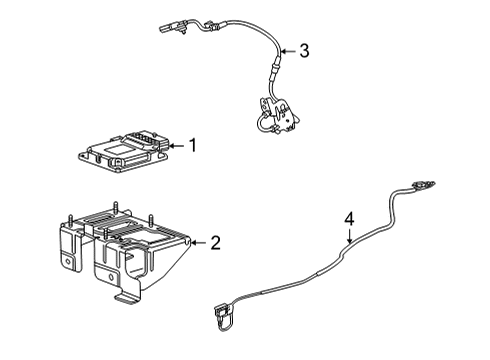 3
1
4
2