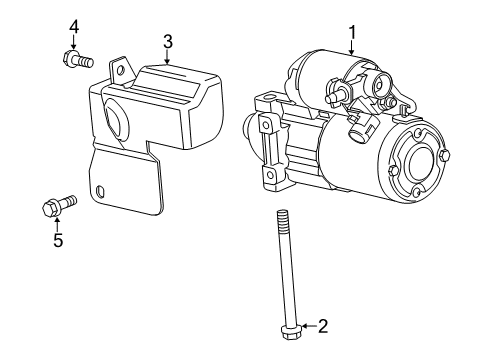 4
3
1
5
2