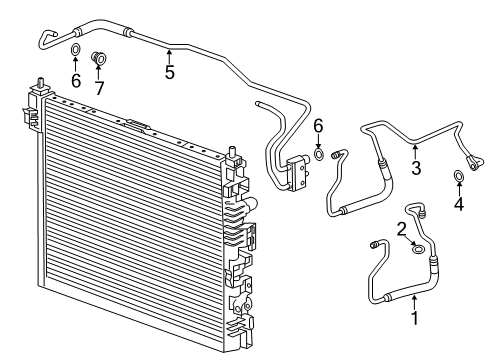 6
7
5
6
3
4
2
1