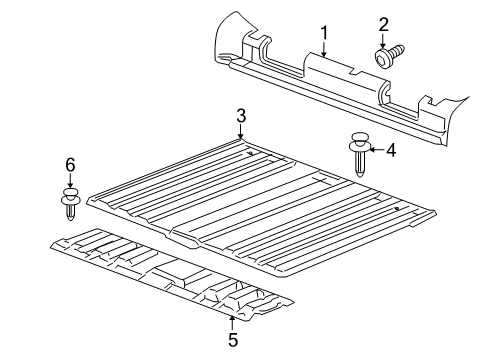 1
2
3
4
6
5