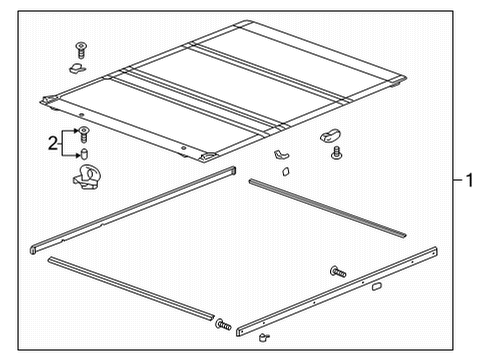 2
1