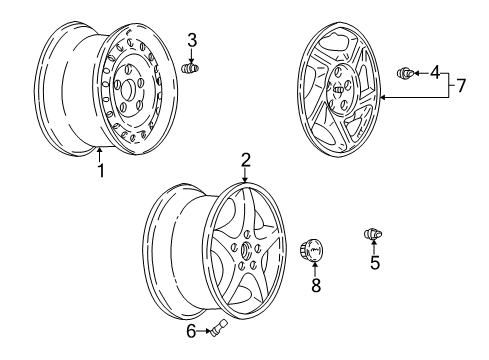 3
4
7
1
2
5
8
6