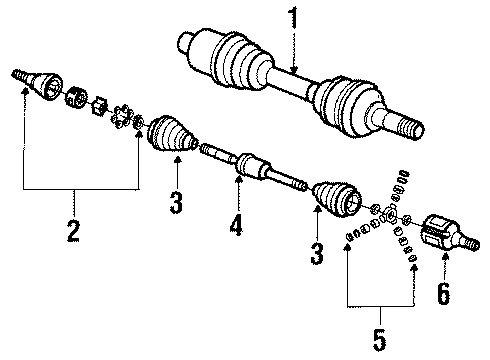 1
2
3
4
3
5
6