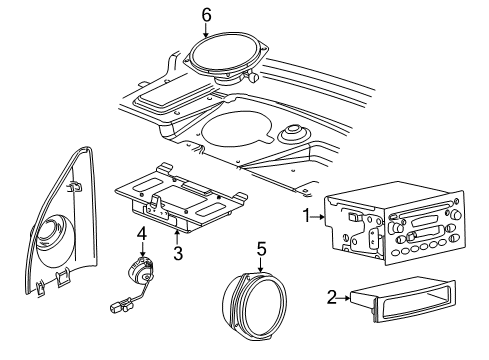 6
1
4
3
5
2