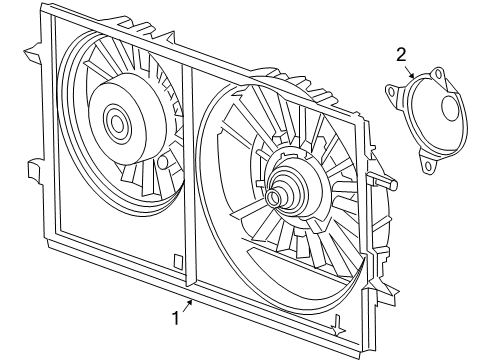 2

1