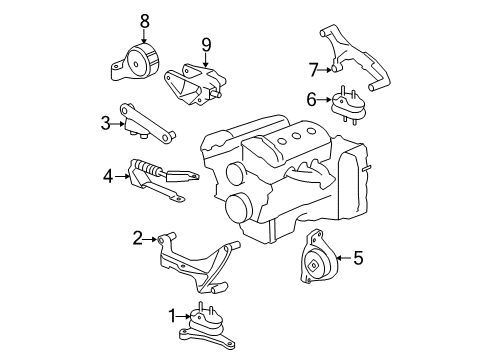 8
9
7
6
3
4
2
5
1