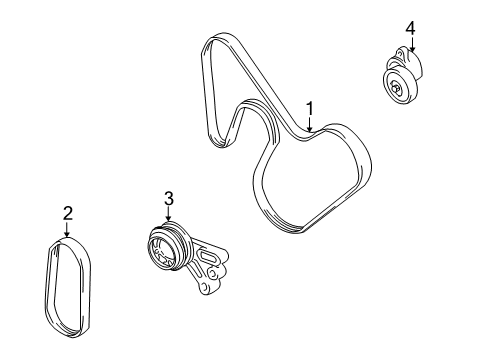 4
1
3
2