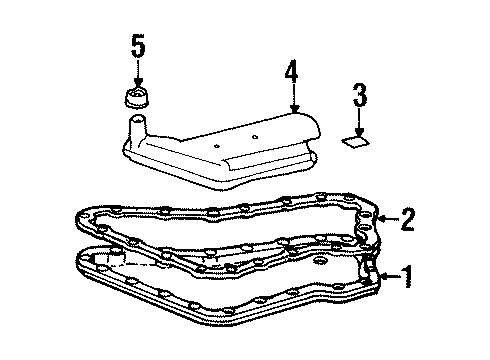 5
4
3
2
1