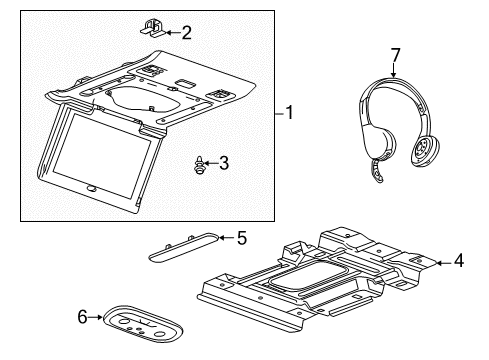 2
7
1
3
5
4
6